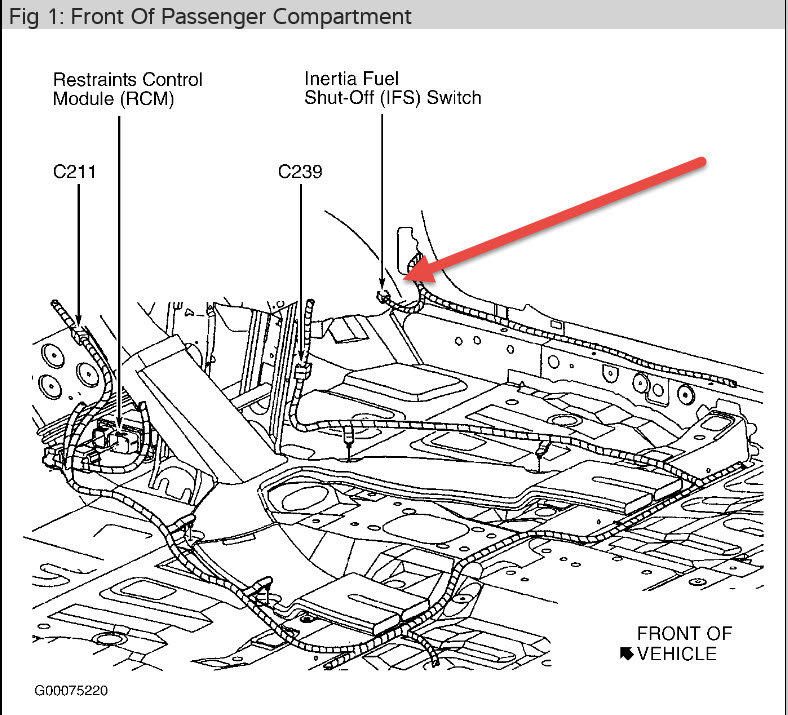 Fig 1: Front Of Passenger Compartment

Restraints Control Module (RCM)

Inertia Fuel Shut-Off (IFS) Switch

C211

C239

FRONT OF VEHICLE

G00075220