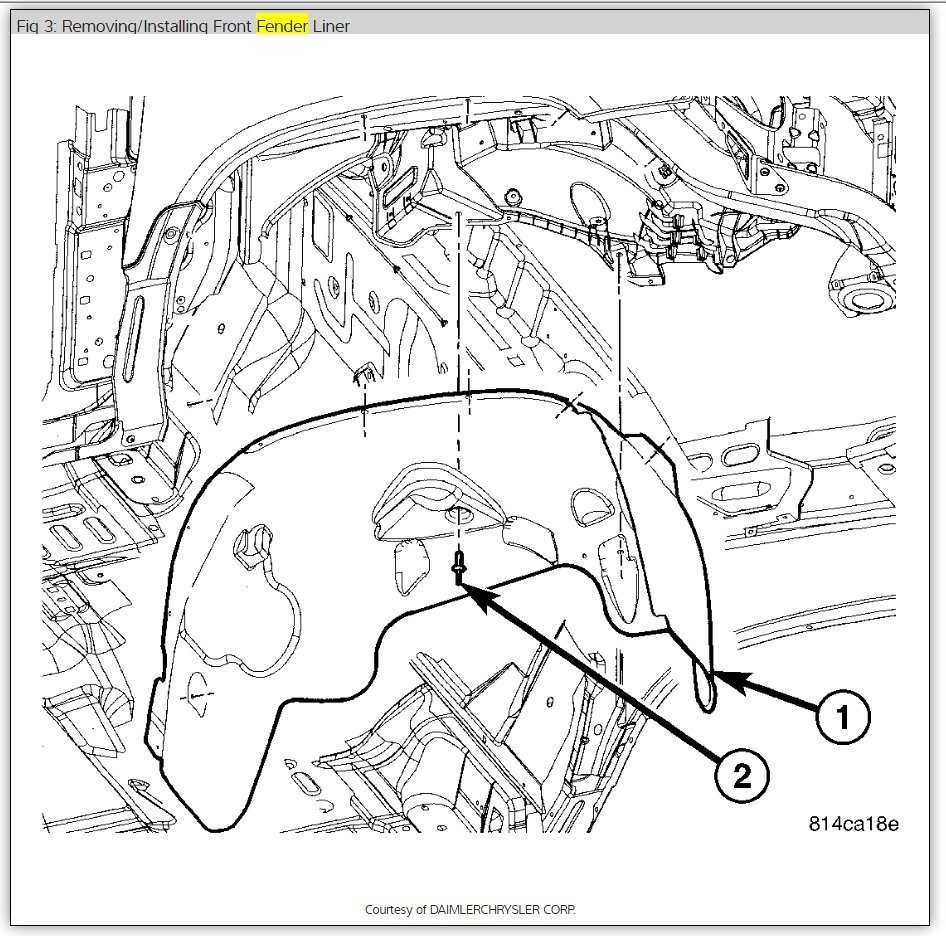 Fig 3: Removing/Installing Front Fender Liner

1

2

814ca18e

Courtesy of DAIMLERCHRYSLER CORP.