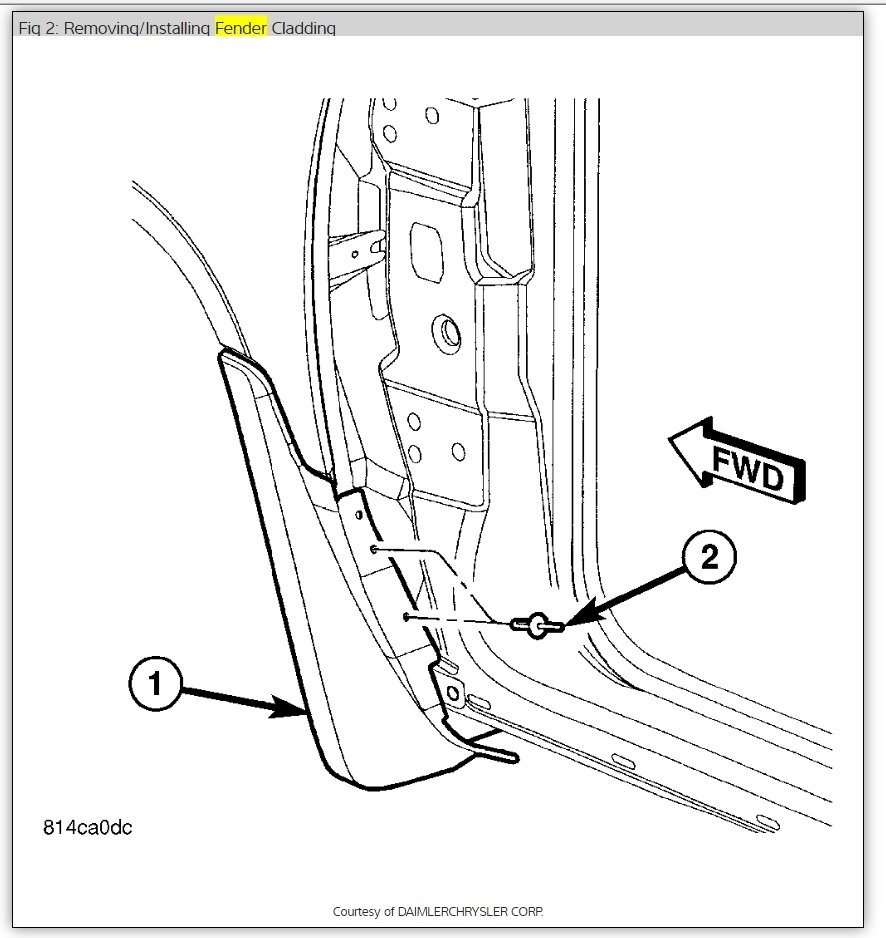 Fig 2: Removing/Installing Fender Cladding

FWD

2

1

814ca0dc

Courtesy of DAIMLERCHRYSLER CORP.