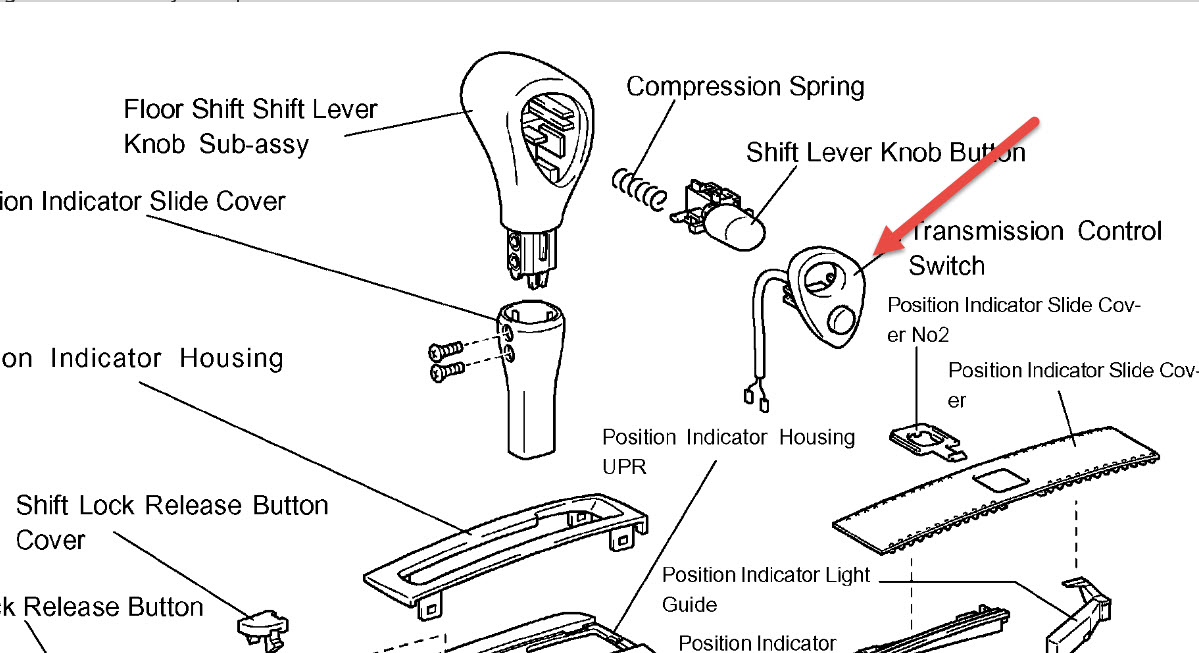 Floor Shift Shift Lever Knob Sub-assy

Compression Spring

Shift Lever Knob Button

ion Indicator Slide Cover

Transmission Control Switch

Position Indicator Slide Cover No2

on Indicator Housing

Position Indicator Slide Cover

Position Indicator Housing UPR

Shift Lock Release Button Cover

Position Indicator Light Guide

k Release Button

Position Indicator