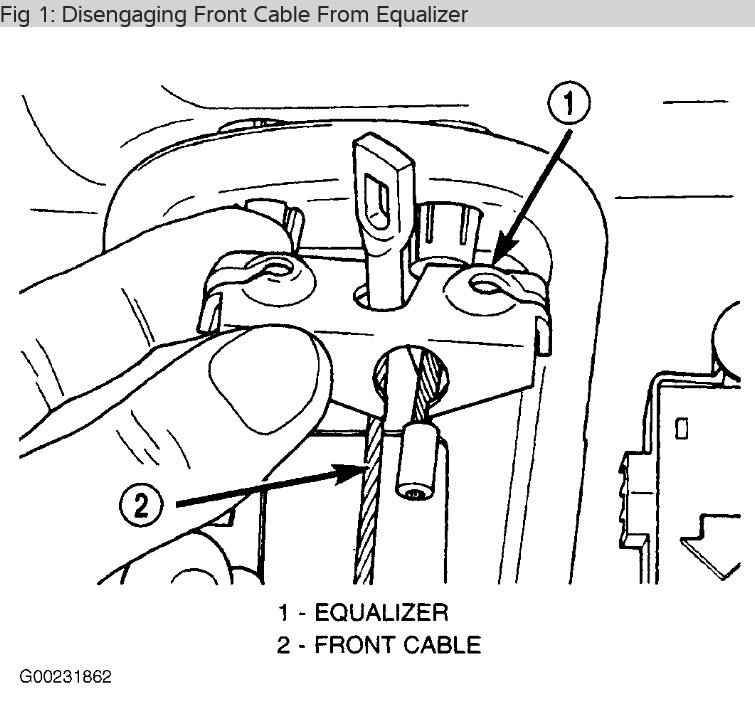 Fig 1: Disengaging Front Cable From Equalizer

1

2

1 - EQUALIZER
2 - FRONT CABLE

G00231862