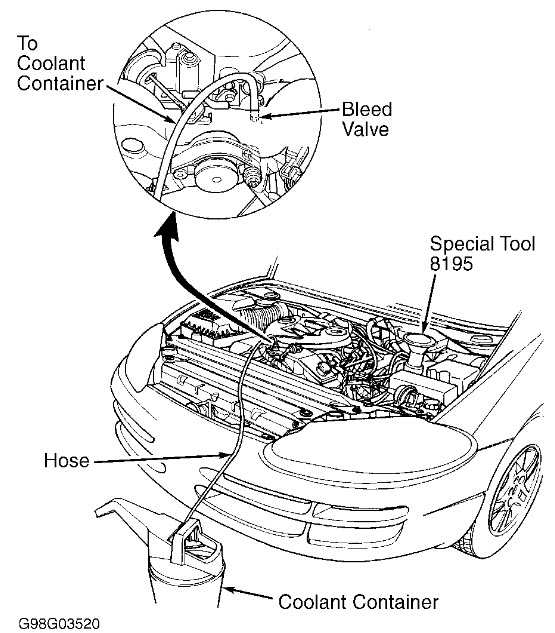 To Coolant Container

Bleed Valve

Special Tool 8195

Hose

Coolant Container

G98G03520