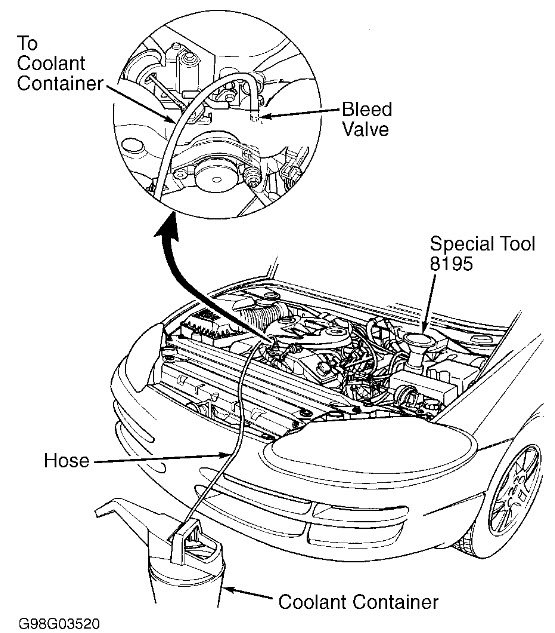 To Coolant Container

Bleed Valve

Special Tool 8195

Hose

Coolant Container

G98G03520