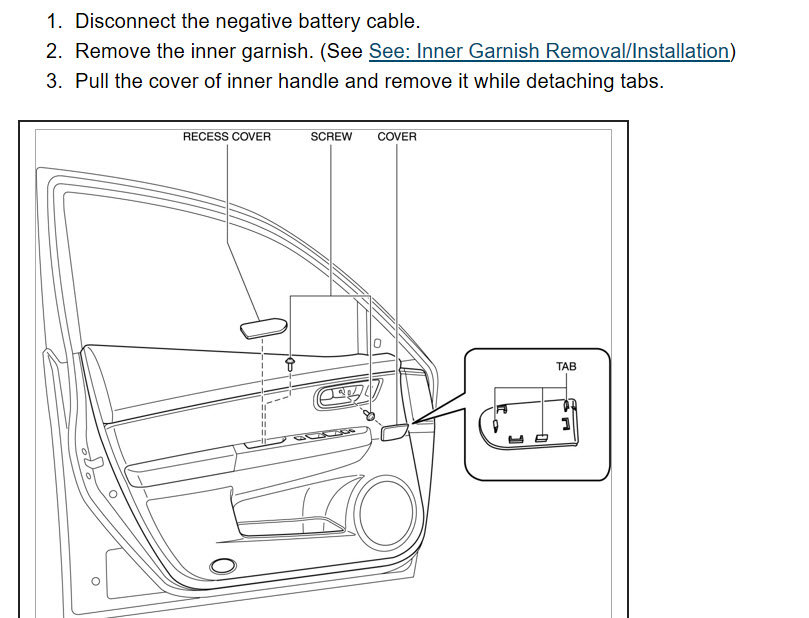 1. Disconnect the negative battery cable.
2. Remove the inner garnish. (See See: Inner Garnish Removal/Installation)
3. Pull the cover of inner handle and remove it while detaching tabs.

RECESS COVER
SCREW
COVER
TAB