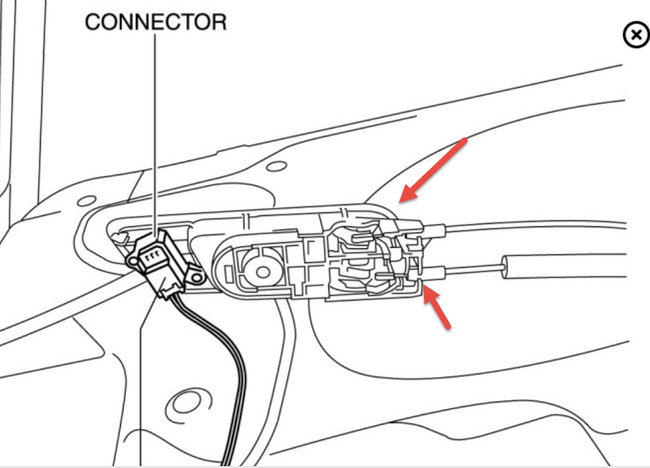 CONNECTOR