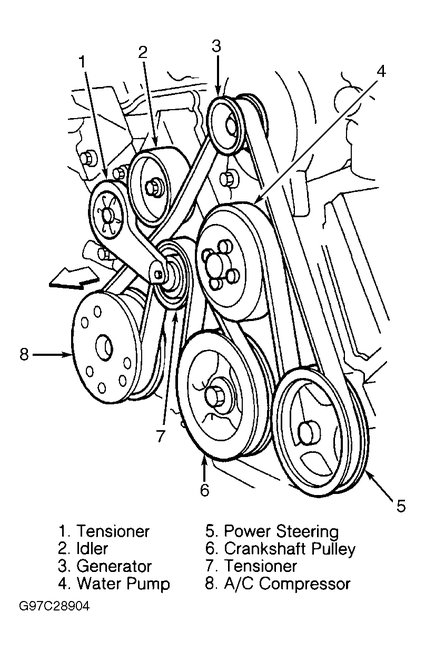 1
2
3
4
8
7
6
5

1. Tensioner
2. Idler
3. Generator
4. Water Pump

5. Power Steering
6. Crankshaft Pulley
7. Tensioner
8. A/C Compressor

G97C28904