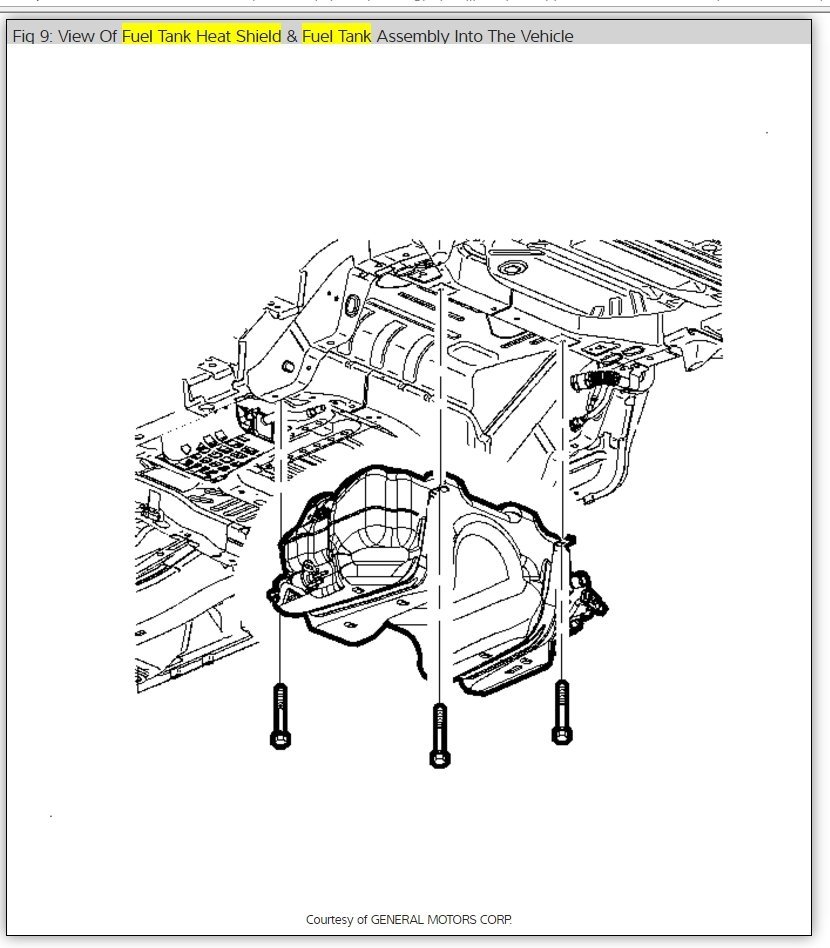 Fig 9: View Of Fuel Tank Heat Shield & Fuel Tank Assembly Into The Vehicle

Courtesy of GENERAL MOTORS CORP.