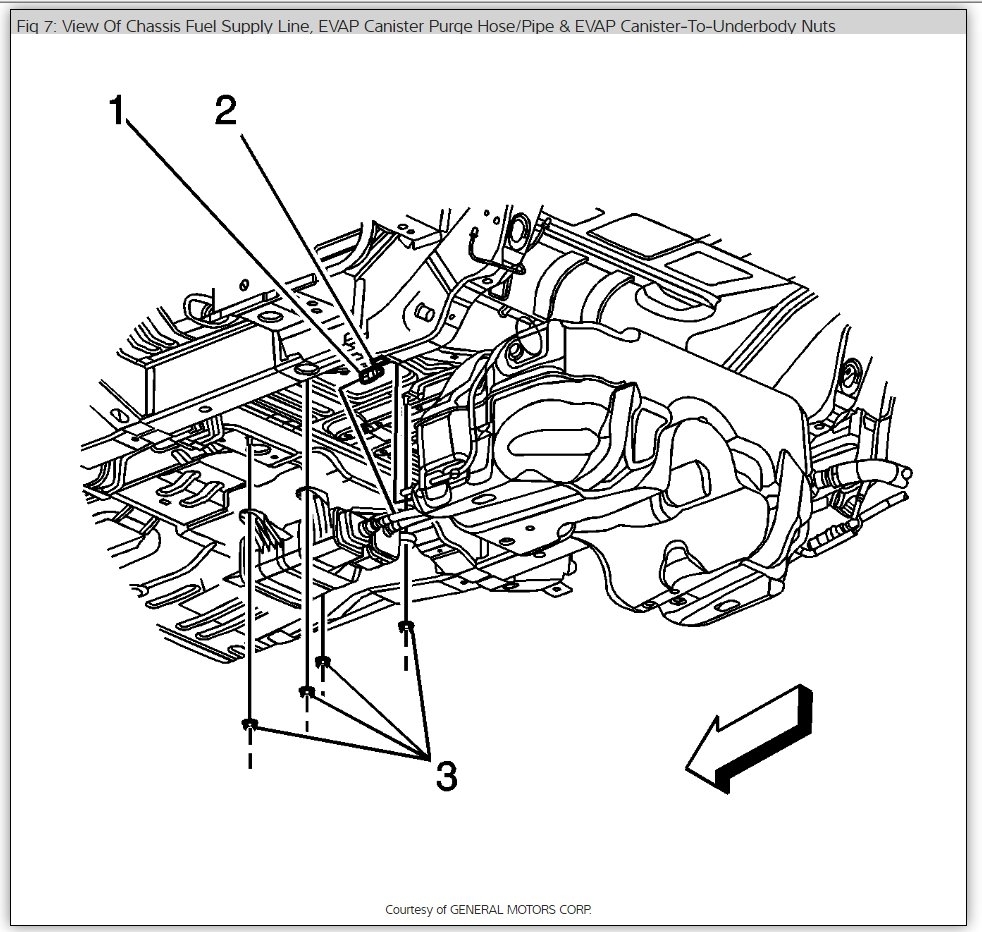 Fig 7: View Of Chassis Fuel Supply Line, EVAP Canister Purge Hose/Pipe & EVAP Canister-To-Underbody Nuts

1

2

3

Courtesy of GENERAL MOTORS CORP.