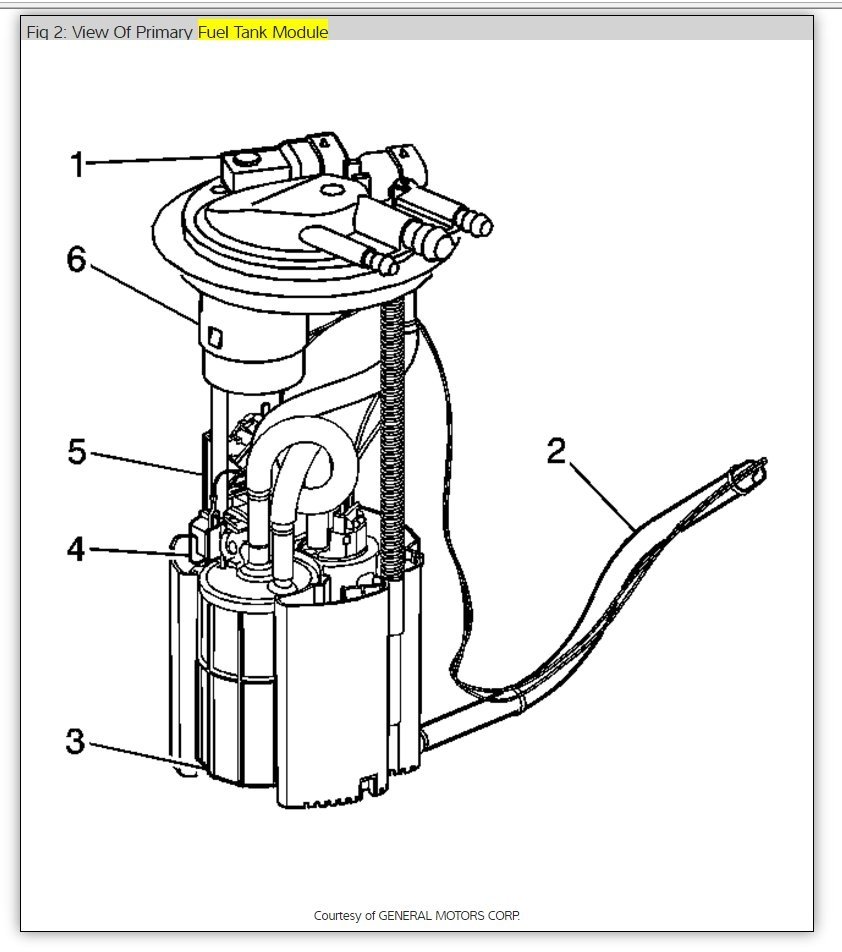 Fig 2: View Of Primary Fuel Tank Module

1

6

5

4

3

2

Courtesy of GENERAL MOTORS CORP.