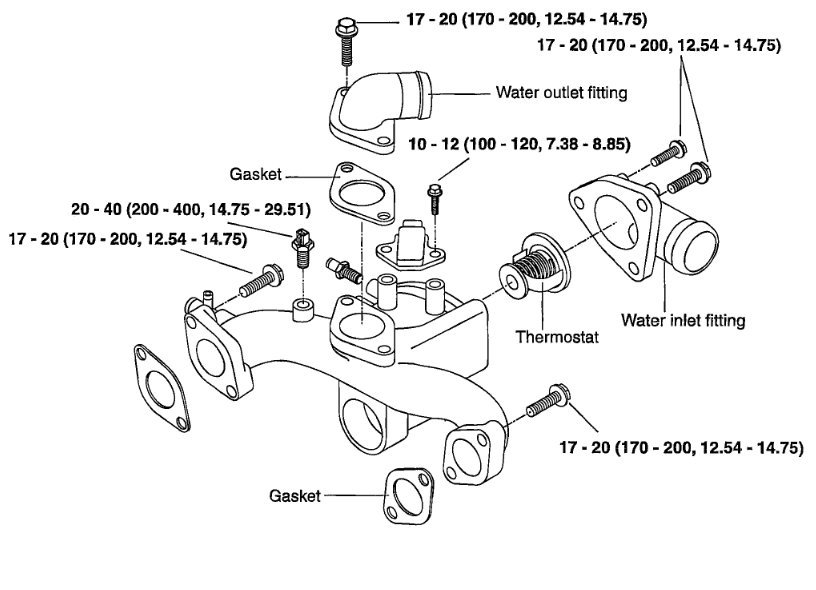 17 - 20 (170 - 200, 12.54 - 14.75)

17 - 20 (170 - 200, 12.54 - 14.75)

Water outlet fitting

10 - 12 (100 - 120, 7.38 - 8.85)

Gasket

20 - 40 (200 - 400, 14.75 - 29.51)

17 - 20 (170 - 200, 12.54 - 14.75)

Water inlet fitting

Thermostat

17 - 20 (170 - 200, 12.54 - 14.75)

Gasket