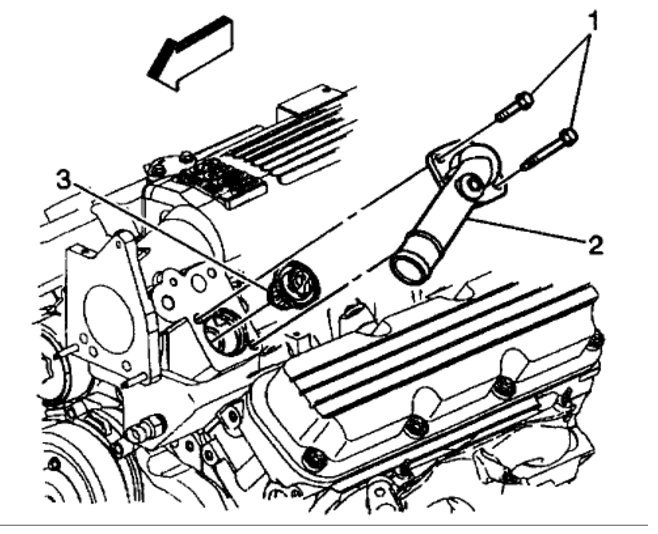 1
3
2