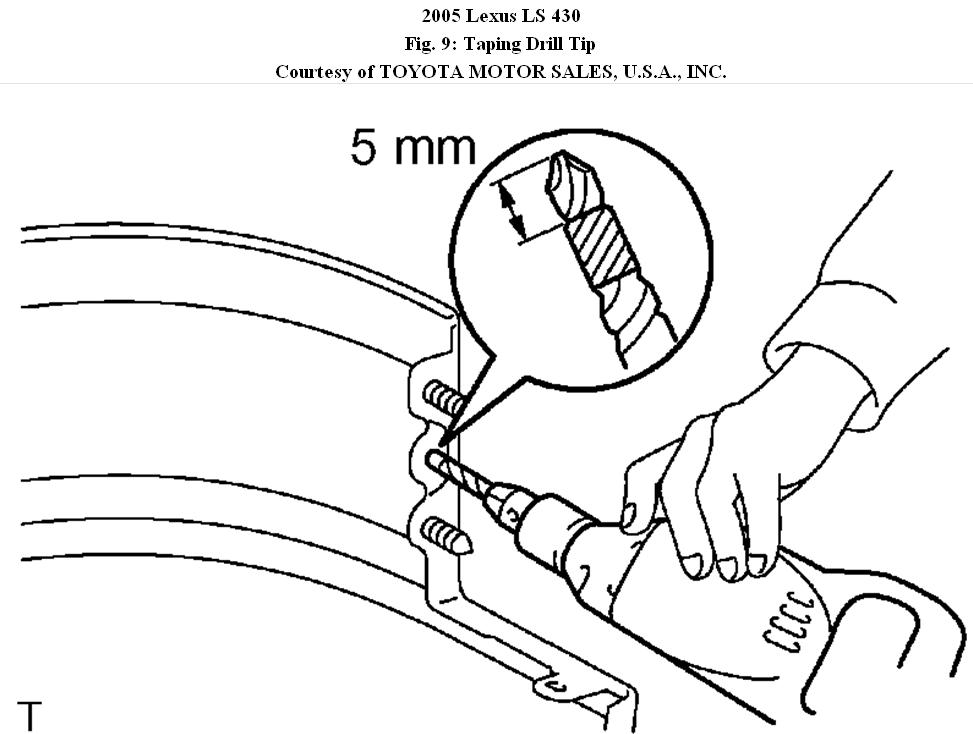 2005 Lexus LS 430
Fig. 9: Taping Drill Tip
Courtesy of TOYOTA MOTOR SALES, U.S.A., INC.

5 mm

T