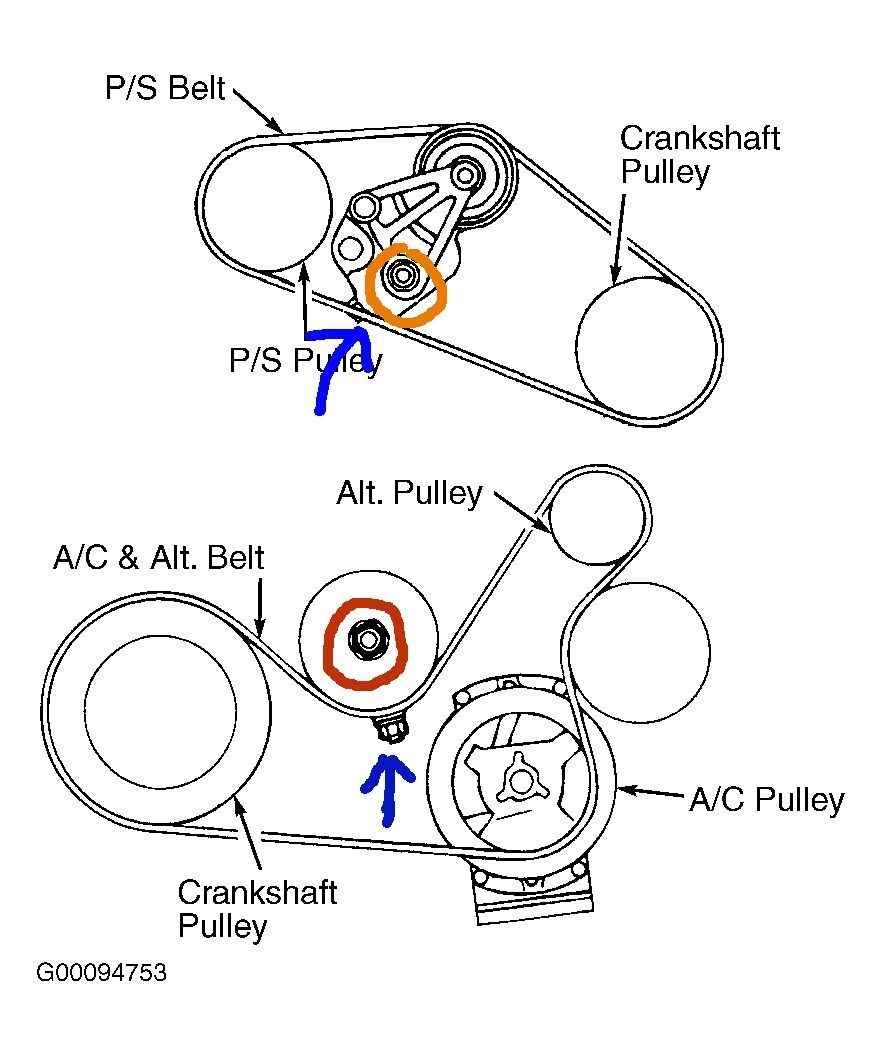 P/S Belt
Crankshaft Pulley
P/S Pulley
Alt. Pulley
A/C & Alt. Belt
A/C Pulley
Crankshaft Pulley
G00094753