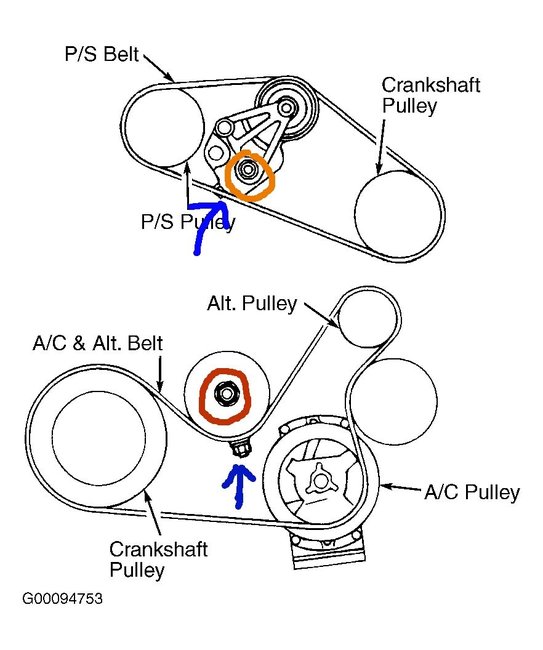 P/S Belt

Crankshaft Pulley

P/S Pulley

Alt. Pulley

A/C & Alt. Belt

A/C Pulley

Crankshaft Pulley

G00094753