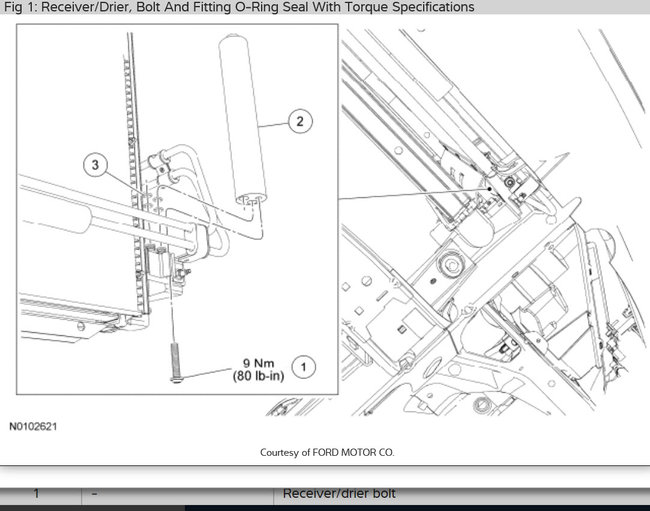 Fig 1: Receiver/Drier, Bolt And Fitting O-Ring Seal With Torque Specifications

2

3

9 Nm
(80 lb-in)

1

N0102621

Courtesy of FORD MOTOR CO.

| 1 | - | Receiver/drier bolt |