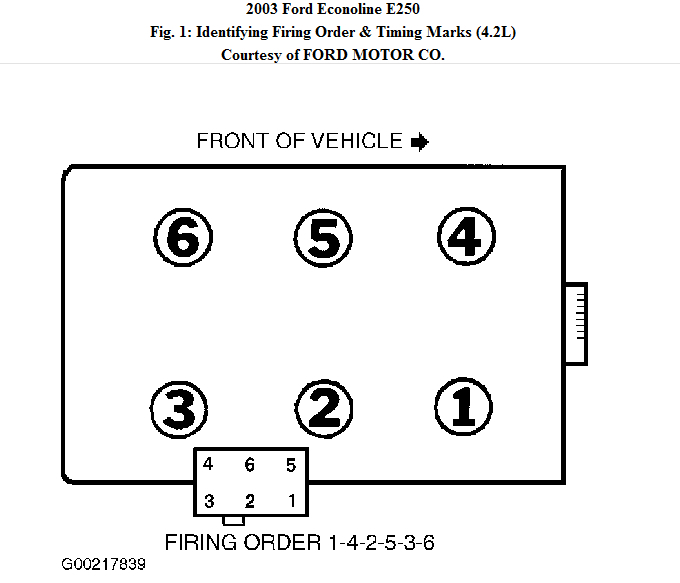 2003 Ford Econoline E250
Fig. 1: Identifying Firing Order & Timing Marks (4.2L)
Courtesy of FORD MOTOR CO.

FRONT OF VEHICLE

6 5 4

3 2 1

4 6 5
3 2 1

FIRING ORDER 1-4-2-5-3-6

G00217839