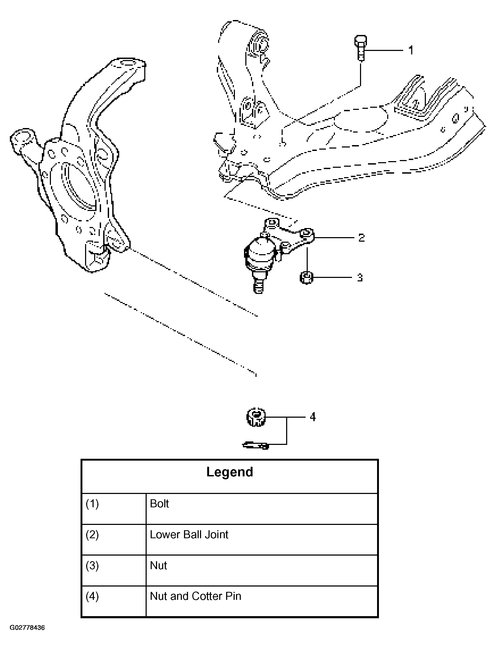 1

2

3

4

| Legend | |
|---|---|
| (1) | Bolt |
| (2) | Lower Ball Joint |
| (3) | Nut |
| (4) | Nut and Cotter Pin |

G02778436