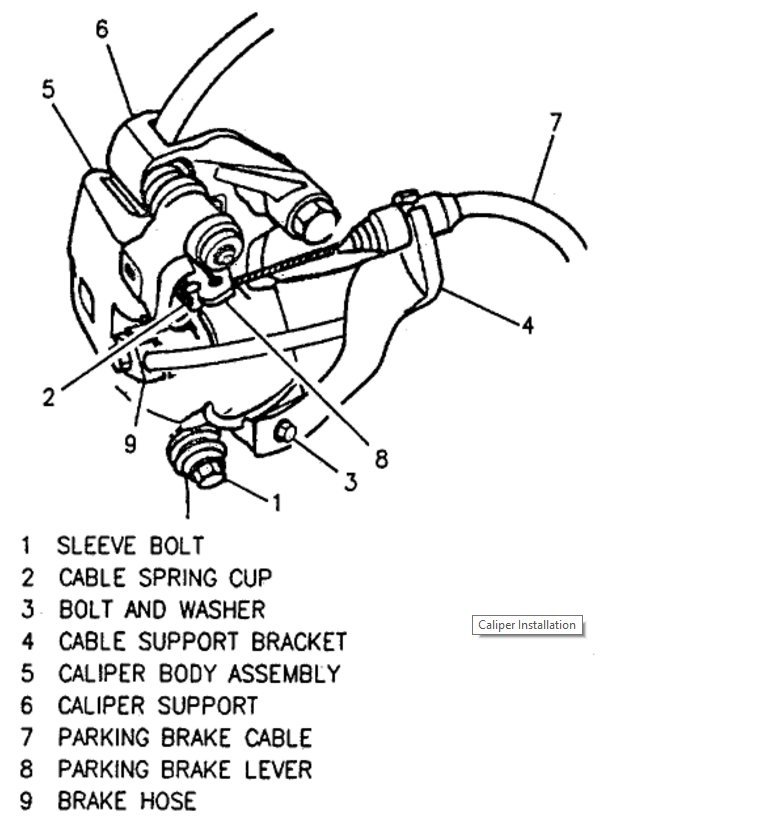 6
5
7
4
2
9
8
3
1

1 SLEEVE BOLT
2 CABLE SPRING CUP
3 BOLT AND WASHER
4 CABLE SUPPORT BRACKET
5 CALIPER BODY ASSEMBLY
6 CALIPER SUPPORT
7 PARKING BRAKE CABLE
8 PARKING BRAKE LEVER
9 BRAKE HOSE

Caliper Installation