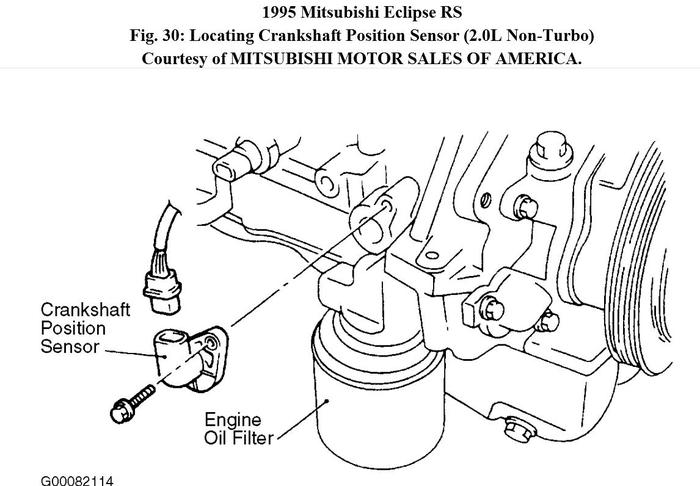 1995 Mitsubishi Eclipse RS
Fig. 30: Locating Crankshaft Position Sensor (2.0L Non-Turbo)
Courtesy of MITSUBISHI MOTOR SALES OF AMERICA.

Crankshaft Position Sensor

Engine Oil Filter

G00082114