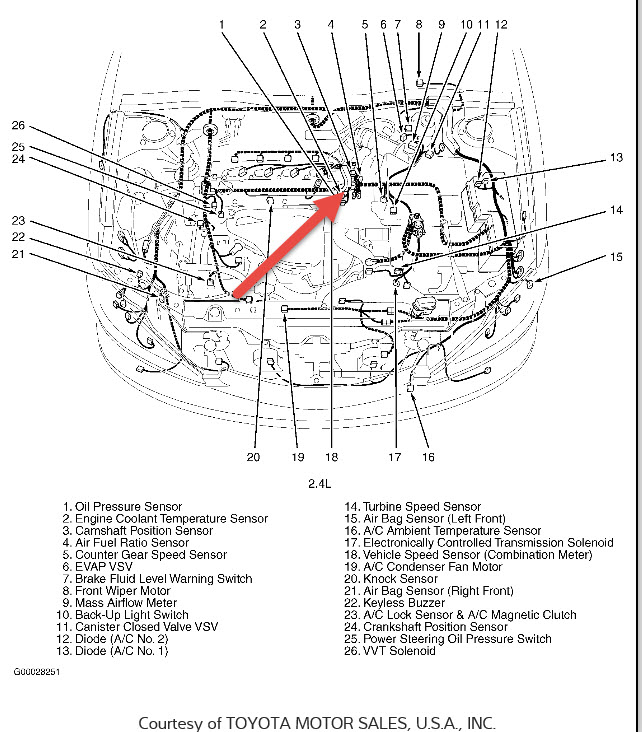 1 2 3 4 5 6 7 8 9 10 11 12

26
25
24
23
22
21

13
14
15

20 19 18 17 16

2.4L

1. Oil Pressure Sensor
2. Engine Coolant Temperature Sensor
3. Camshaft Position Sensor
4. Air Fuel Ratio Sensor
5. Counter Gear Speed Sensor
6. EVAP VSV
7. Brake Fluid Level Warning Switch
8. Front Wiper Motor
9. Mass Airflow Meter
10. Back-Up Light Switch
11. Canister Closed Valve VSV
12. Diode (A/C No. 2)
13. Diode (A/C No. 1)

14. Turbine Speed Sensor
15. Air Bag Sensor (Left Front)
16. A/C Ambient Temperature Sensor
17. Electronically Controlled Transmission Solenoid
18. Vehicle Speed Sensor (Combination Meter)
19. A/C Condenser Fan Motor
20. Knock Sensor
21. Air Bag Sensor (Right Front)
22. Keyless Buzzer
23. A/C Lock Sensor & A/C Magnetic Clutch
24. Crankshaft Position Sensor
25. Power Steering Oil Pressure Switch
26. VVT Solenoid

G00028251

Courtesy of TOYOTA MOTOR SALES, U.S.A., INC.