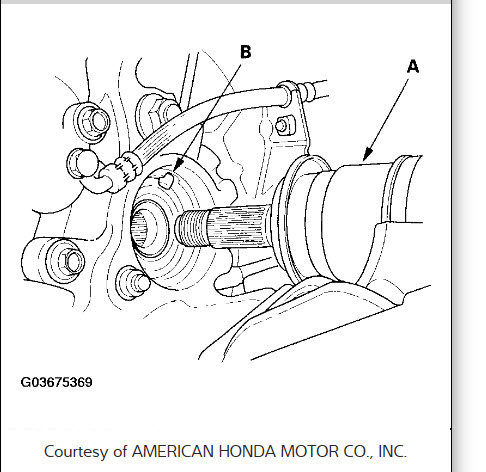 B

A

G03675369

Courtesy of AMERICAN HONDA MOTOR CO., INC.