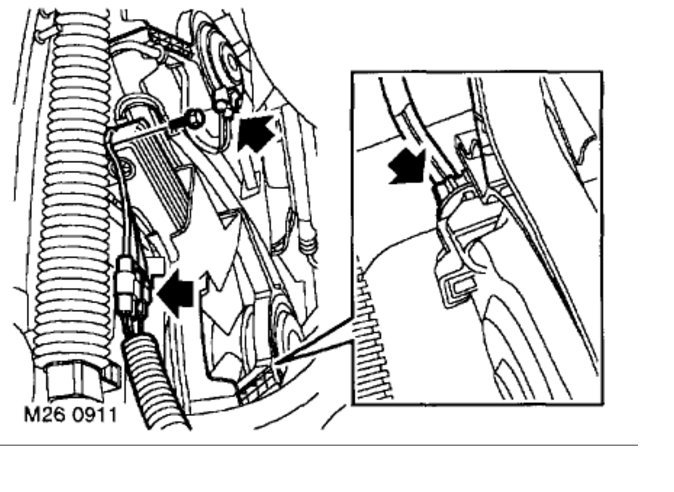 M26 0911