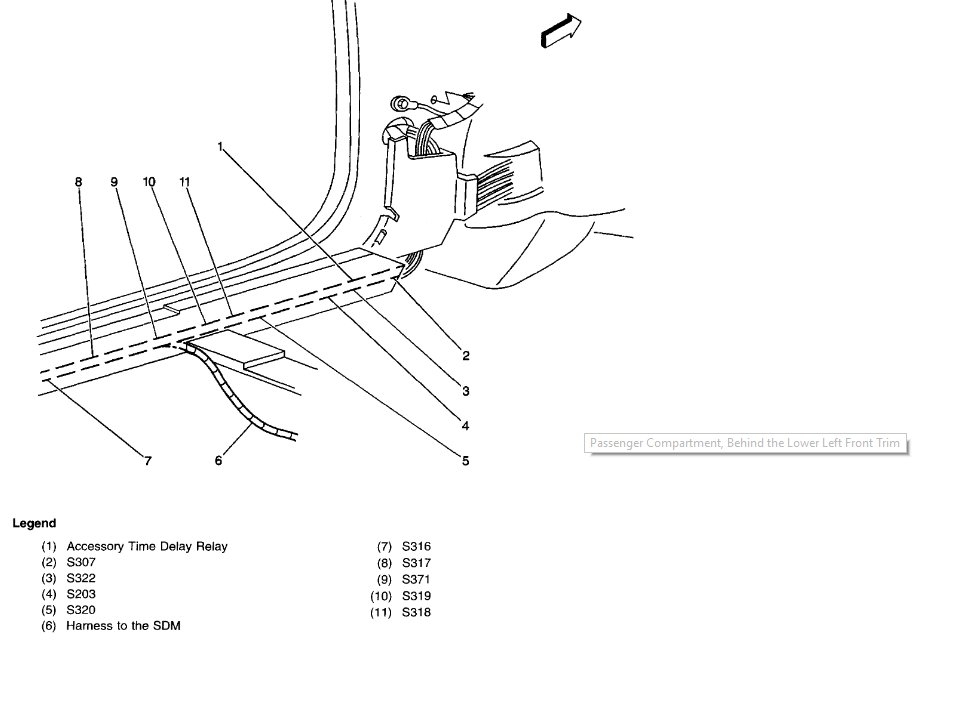 1
8
9
10
11
2
3
4
5
7
6

Passenger Compartment, Behind the Lower Left Front Trim

Legend

(1) Accessory Time Delay Relay
(2) S307
(3) S322
(4) S203
(5) S320
(6) Harness to the SDM

(7) S316
(8) S317
(9) S371
(10) S319
(11) S318