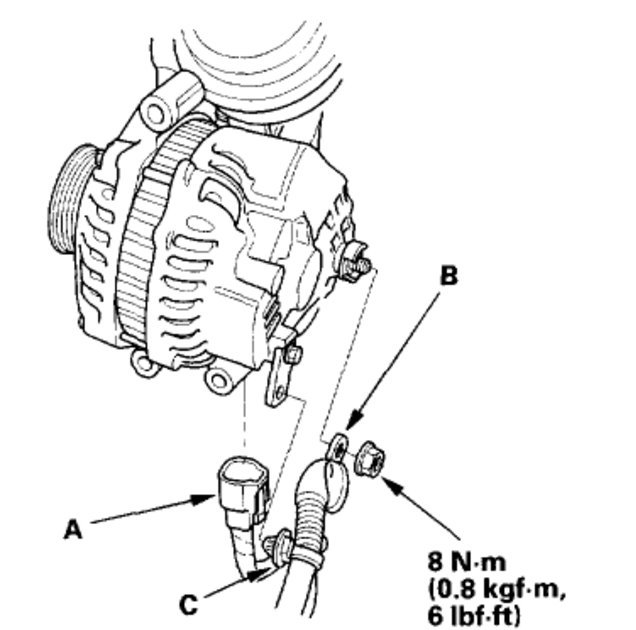 B

A

C

8 N·m
(0.8 kgf·m,
6 lbf·ft)