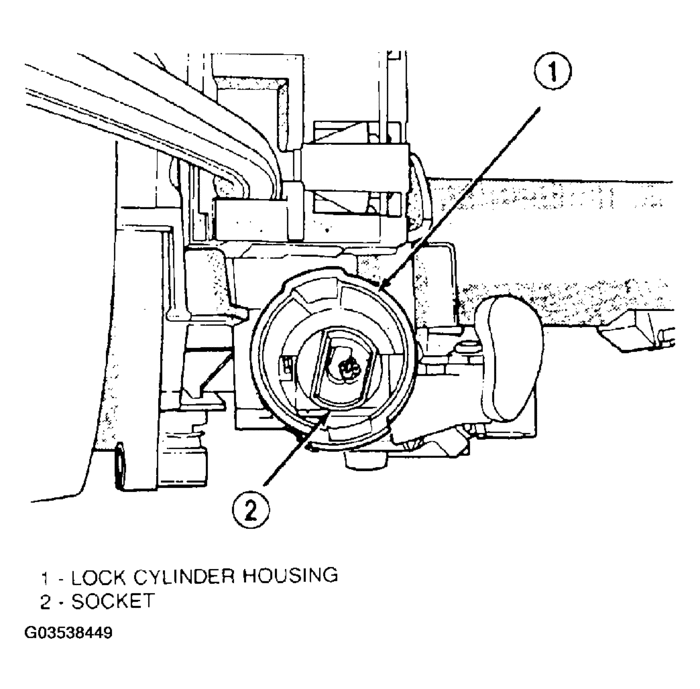 1

2

1 - LOCK CYLINDER HOUSING
2 - SOCKET

G03538449