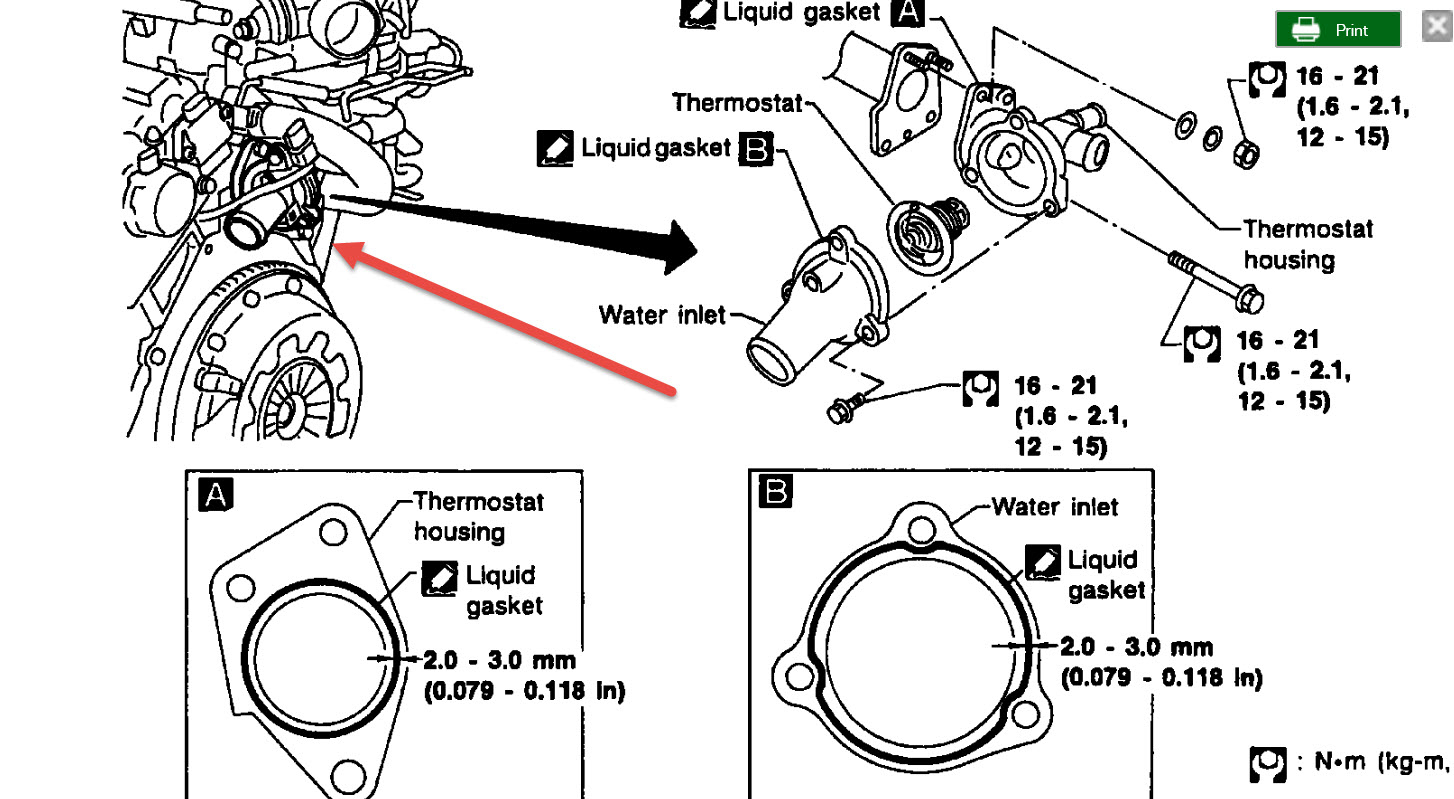 Liquid gasket A

Print

16 - 21
(1.6 - 2.1,
12 - 15)

Thermostat

Liquid gasket B

Thermostat housing

Water inlet

16 - 21
(1.6 - 2.1,
12 - 15)

16 - 21
(1.6 - 2.1,
12 - 15)

A

Thermostat housing

Liquid gasket

2.0 - 3.0 mm
(0.079 - 0.118 in)

B

Water inlet

Liquid gasket

2.0 - 3.0 mm
(0.079 - 0.118 in)

: N•m (kg-m,