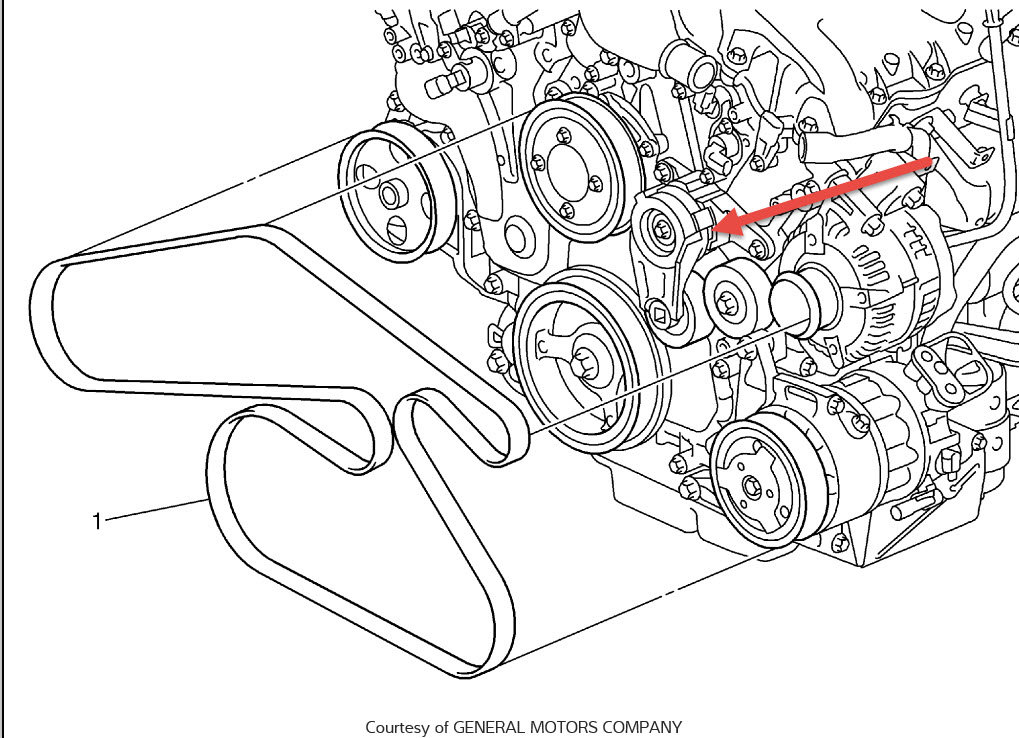 1

Courtesy of GENERAL MOTORS COMPANY