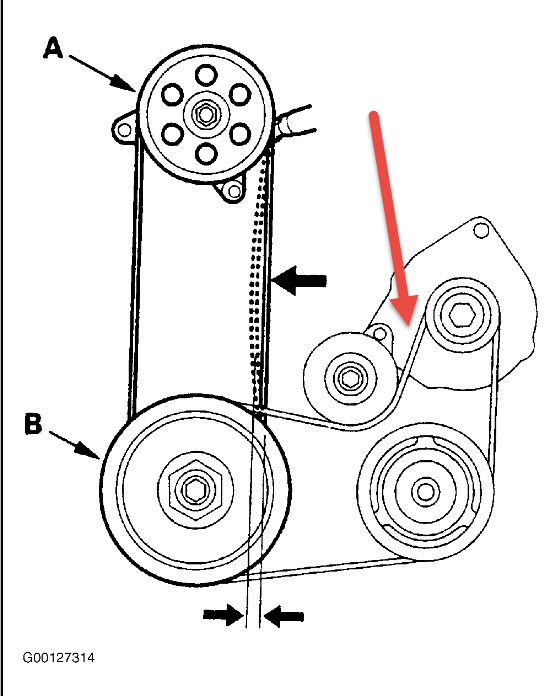 A

B

G00127314