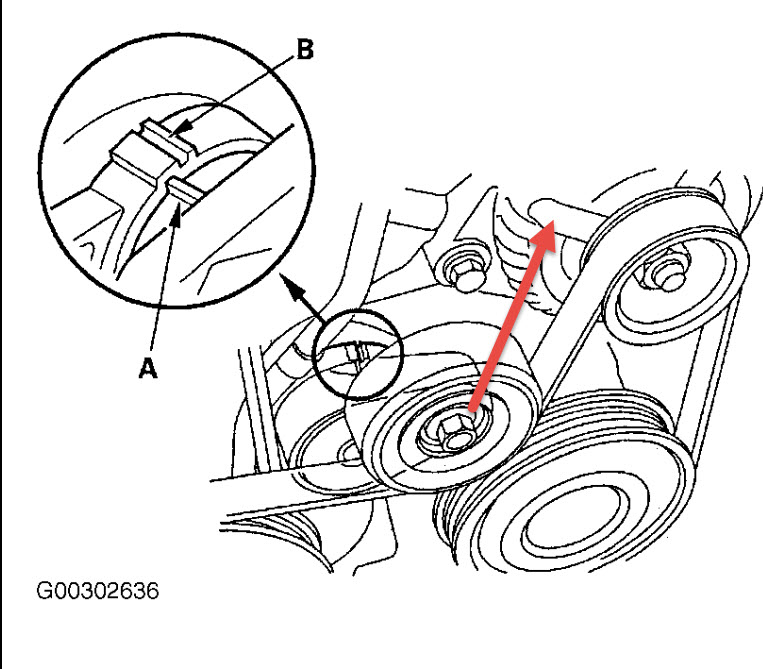 B

A

G00302636