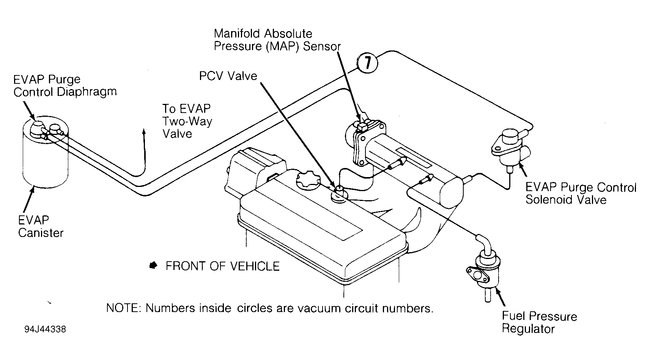 Manifold Absolute Pressure (MAP) Sensor

7

EVAP Purge Control Diaphragm

PCV Valve

To EVAP Two-Way Valve

EVAP Purge Control Solenoid Valve

EVAP Canister

FRONT OF VEHICLE

NOTE: Numbers inside circles are vacuum circuit numbers.

Fuel Pressure Regulator

94J44338