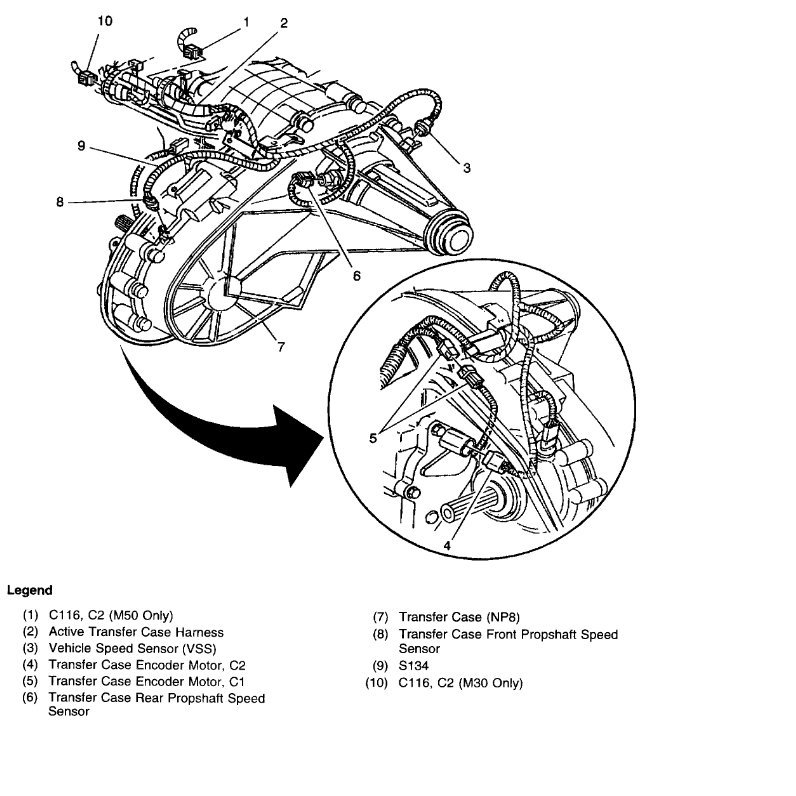 10
1
2
9
3
8
6
7
5
4

Legend

(1) C116, C2 (M50 Only)
(2) Active Transfer Case Harness
(3) Vehicle Speed Sensor (VSS)
(4) Transfer Case Encoder Motor, C2
(5) Transfer Case Encoder Motor, C1
(6) Transfer Case Rear Propshaft Speed Sensor

(7) Transfer Case (NP8)
(8) Transfer Case Front Propshaft Speed Sensor
(9) S134
(10) C116, C2 (M30 Only)