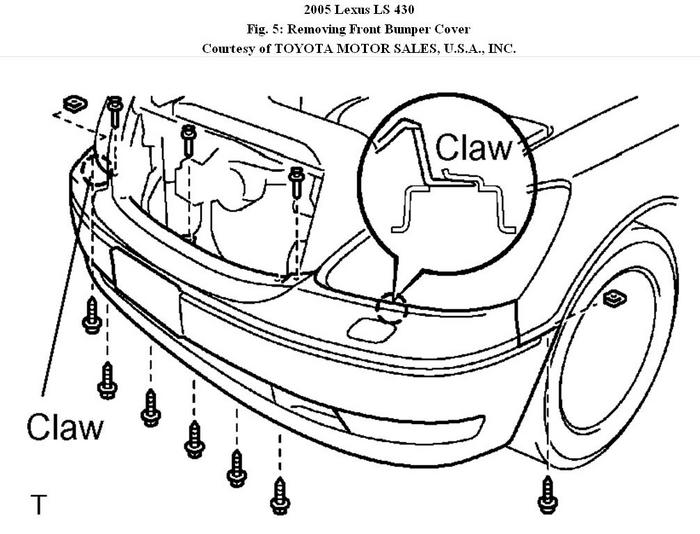 2005 Lexus LS 430
Fig. 5: Removing Front Bumper Cover
Courtesy of TOYOTA MOTOR SALES, U.S.A., INC.

Claw

Claw

T