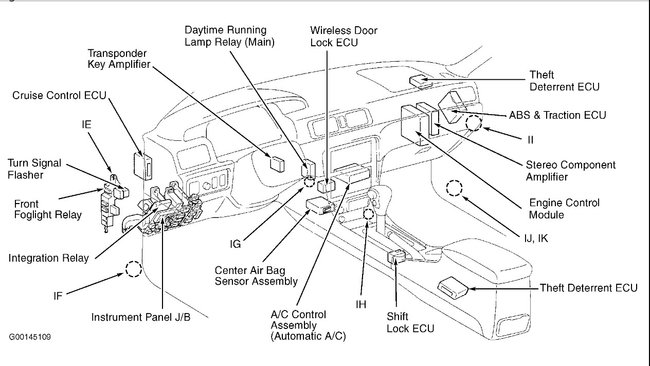 Daytime Running Lamp Relay (Main)

Wireless Door Lock ECU

Transponder Key Amplifier

Cruise Control ECU

IE

Turn Signal Flasher

Front Foglight Relay

Integration Relay

IF

Instrument Panel J/B

IG

Center Air Bag Sensor Assembly

A/C Control Assembly (Automatic A/C)

IH

Shift Lock ECU

Theft Deterrent ECU

ABS & Traction ECU

II

Stereo Component Amplifier

Engine Control Module

IJ, IK

Theft Deterrent ECU

G00145109