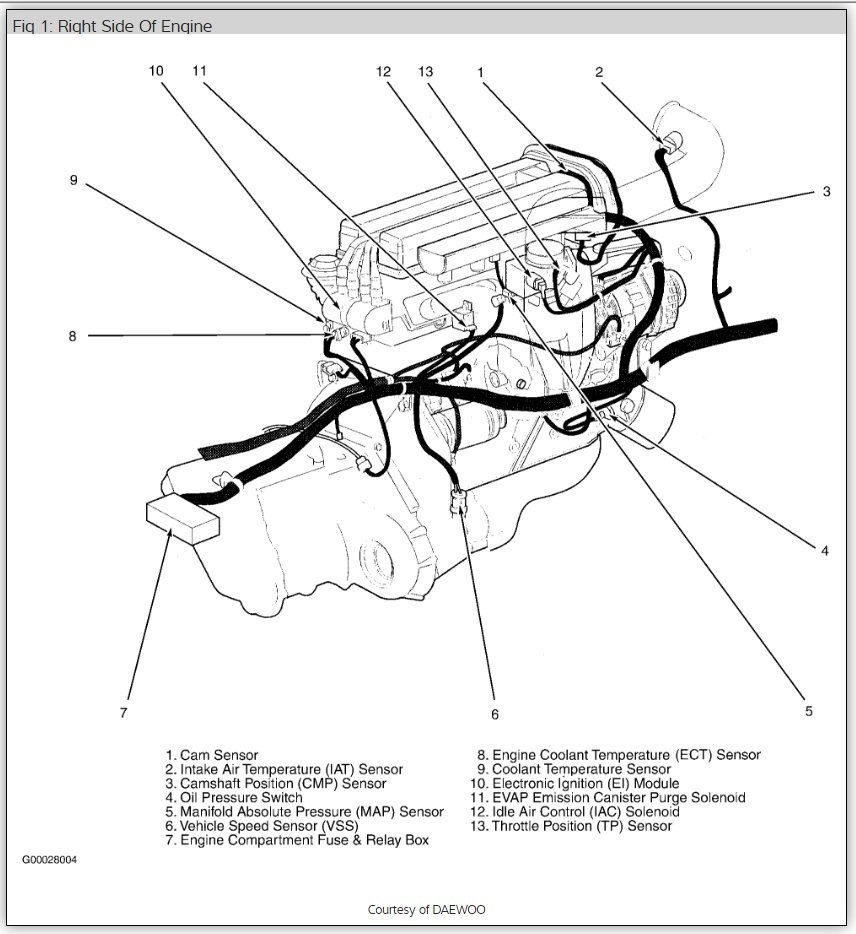 Fig 1: Right Side Of Engine

10 11 12 13 1 2

9

3

8

4

7 6 5

1. Cam Sensor
2. Intake Air Temperature (IAT) Sensor
3. Camshaft Position (CMP) Sensor
4. Oil Pressure Switch
5. Manifold Absolute Pressure (MAP) Sensor
6. Vehicle Speed Sensor (VSS)
7. Engine Compartment Fuse & Relay Box

8. Engine Coolant Temperature (ECT) Sensor
9. Coolant Temperature Sensor
10. Electronic Ignition (EI) Module
11. EVAP Emission Canister Purge Solenoid
12. Idle Air Control (IAC) Solenoid
13. Throttle Position (TP) Sensor

G00028004

Courtesy of DAEWOO