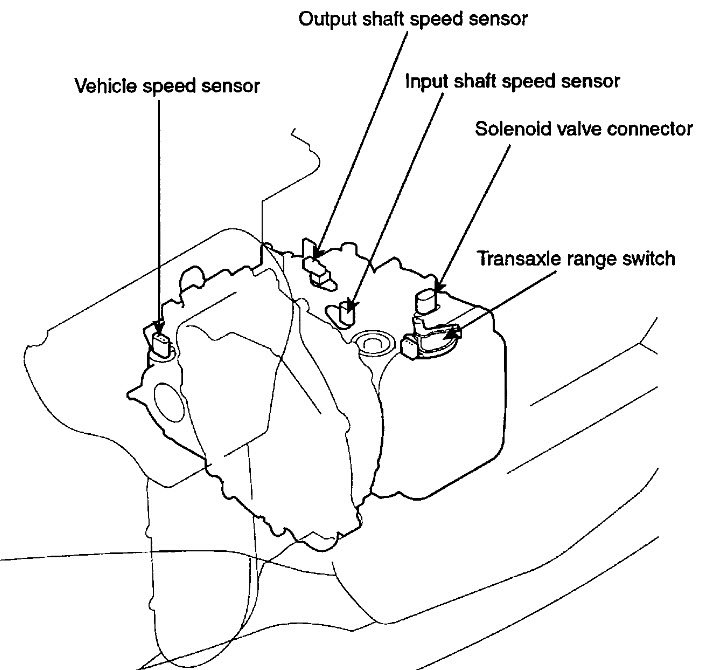 Output shaft speed sensor

Vehicle speed sensor

Input shaft speed sensor

Solenoid valve connector

Transaxle range switch