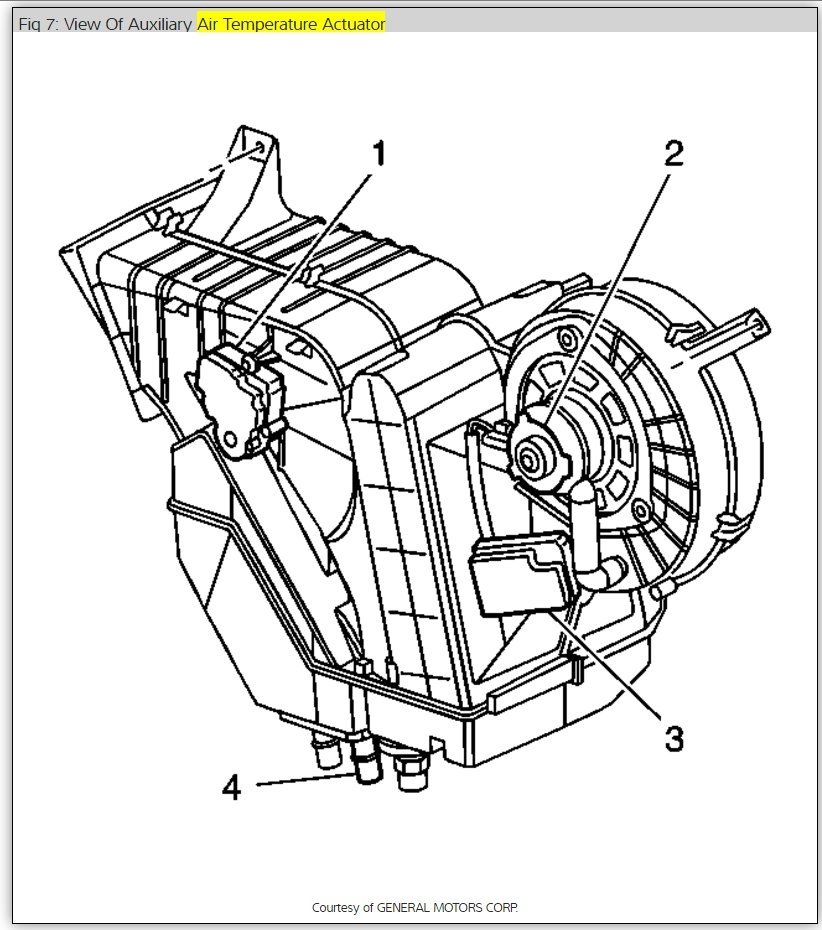 Fig 7: View Of Auxiliary Air Temperature Actuator

1

2

3

4

Courtesy of GENERAL MOTORS CORP.