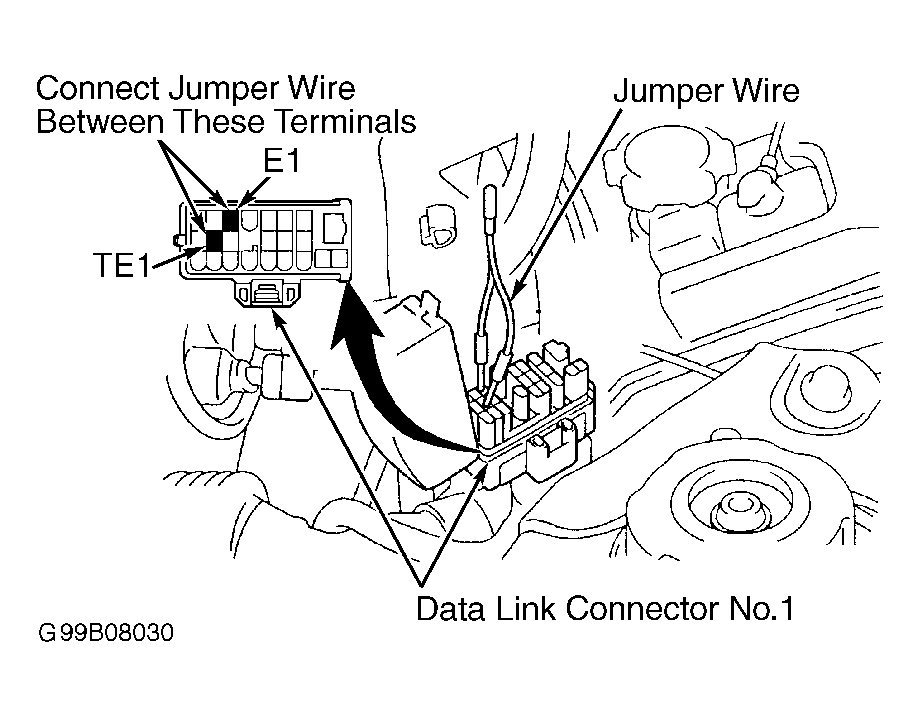 Connect Jumper Wire
Between These Terminals

Jumper Wire

E1

TE1

Data Link Connector No.1

G99B08030