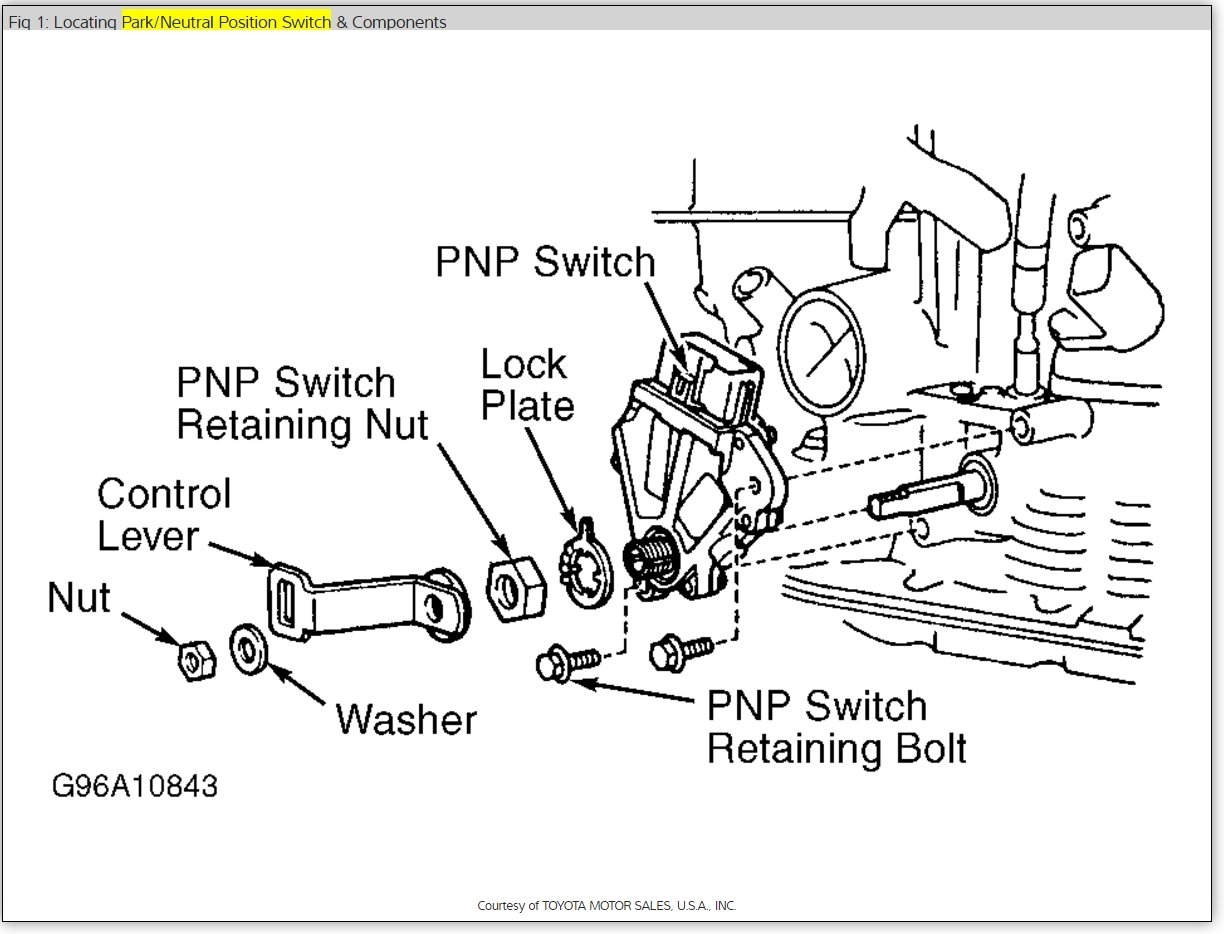 Fig 1: Locating Park/Neutral Position Switch & Components

PNP Switch

Lock Plate

PNP Switch Retaining Nut

Control Lever

Nut

Washer

PNP Switch Retaining Bolt

G96A10843

Courtesy of TOYOTA MOTOR SALES, U.S.A., INC.