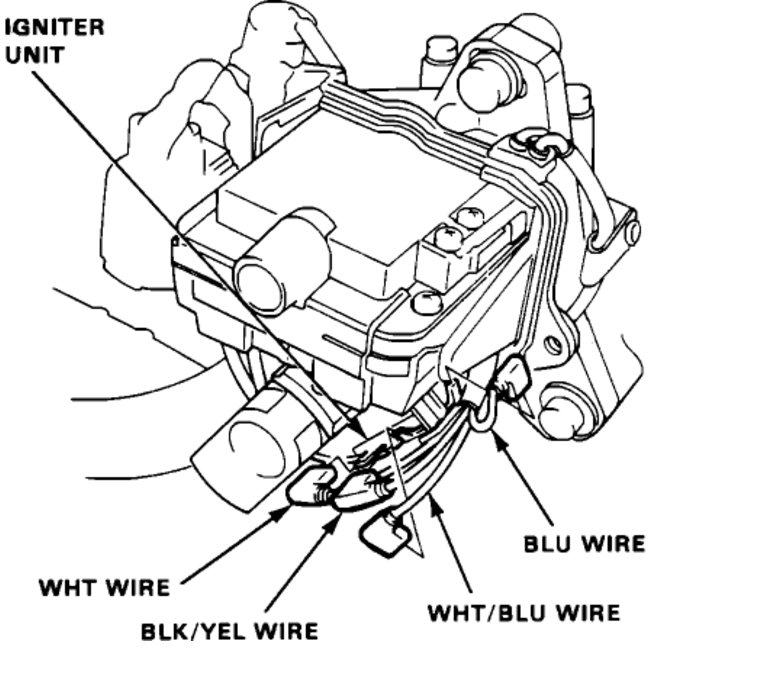 IGNITER UNIT

BLU WIRE

WHT WIRE

WHT/BLU WIRE

BLK/YEL WIRE