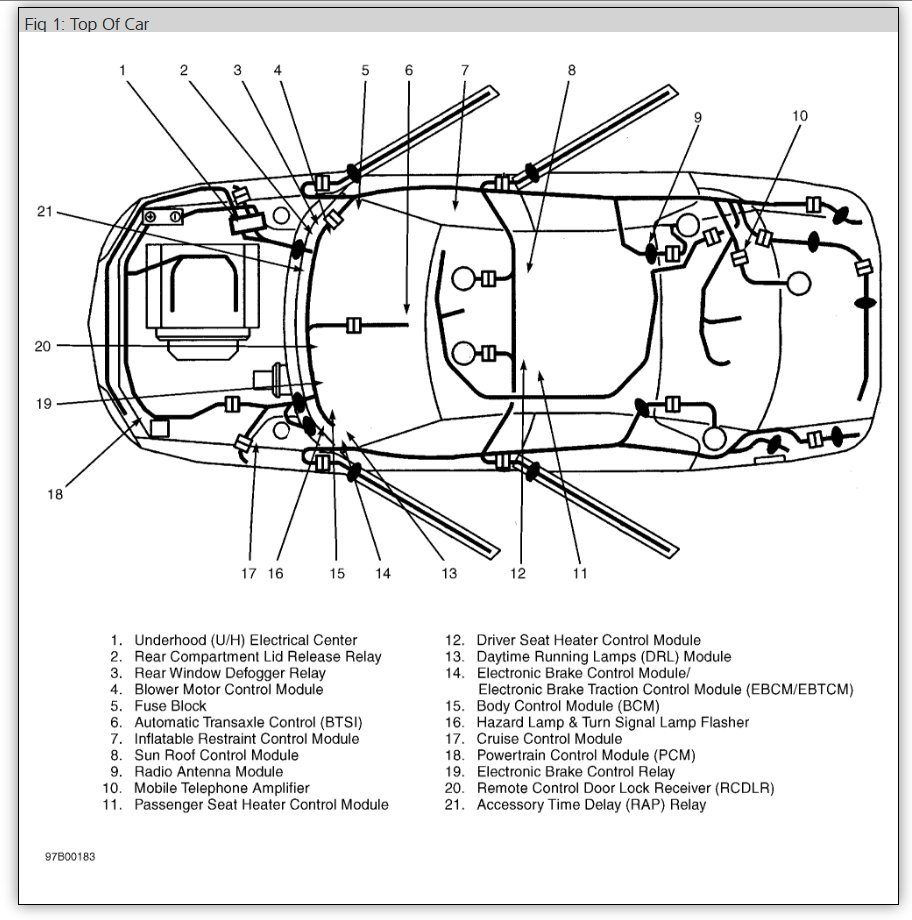 Fig 1: Top Of Car

1 2 3 4 5 6 7 8 9 10

21

20

19

18

17 16 15 14 13 12 11

1. Underhood (U/H) Electrical Center
2. Rear Compartment Lid Release Relay
3. Rear Window Defogger Relay
4. Blower Motor Control Module
5. Fuse Block
6. Automatic Transaxle Control (BTSI)
7. Inflatable Restraint Control Module
8. Sun Roof Control Module
9. Radio Antenna Module
10. Mobile Telephone Amplifier
11. Passenger Seat Heater Control Module

12. Driver Seat Heater Control Module
13. Daytime Running Lamps (DRL) Module
14. Electronic Brake Control Module/ Electronic Brake Traction Control Module (EBCM/EBTCM)
15. Body Control Module (BCM)
16. Hazard Lamp & Turn Signal Lamp Flasher
17. Cruise Control Module
18. Powertrain Control Module (PCM)
19. Electronic Brake Control Relay
20. Remote Control Door Lock Receiver (RCDLR)
21. Accessory Time Delay (RAP) Relay

97B00183