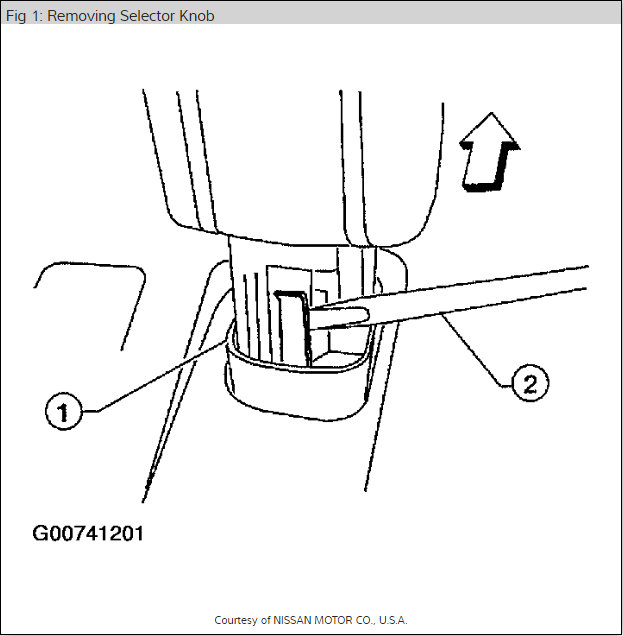 Fig 1: Removing Selector Knob

1

2

G00741201

Courtesy of NISSAN MOTOR CO., U.S.A.