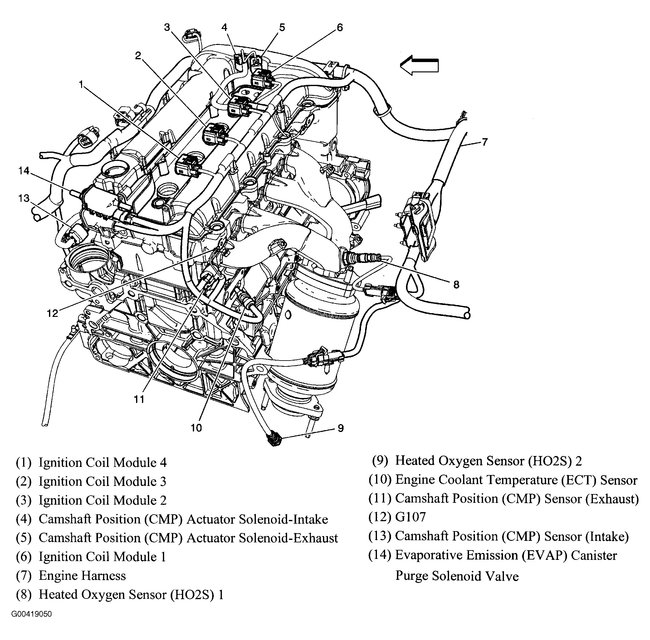 3
4
5
6
2
1
7
14
13
8
12
11
10
9

(1) Ignition Coil Module 4
(2) Ignition Coil Module 3
(3) Ignition Coil Module 2
(4) Camshaft Position (CMP) Actuator Solenoid-Intake
(5) Camshaft Position (CMP) Actuator Solenoid-Exhaust
(6) Ignition Coil Module 1
(7) Engine Harness
(8) Heated Oxygen Sensor (HO2S) 1

(9) Heated Oxygen Sensor (HO2S) 2
(10) Engine Coolant Temperature (ECT) Sensor
(11) Camshaft Position (CMP) Sensor (Exhaust)
(12) G107
(13) Camshaft Position (CMP) Sensor (Intake)
(14) Evaporative Emission (EVAP) Canister Purge Solenoid Valve

G00419050