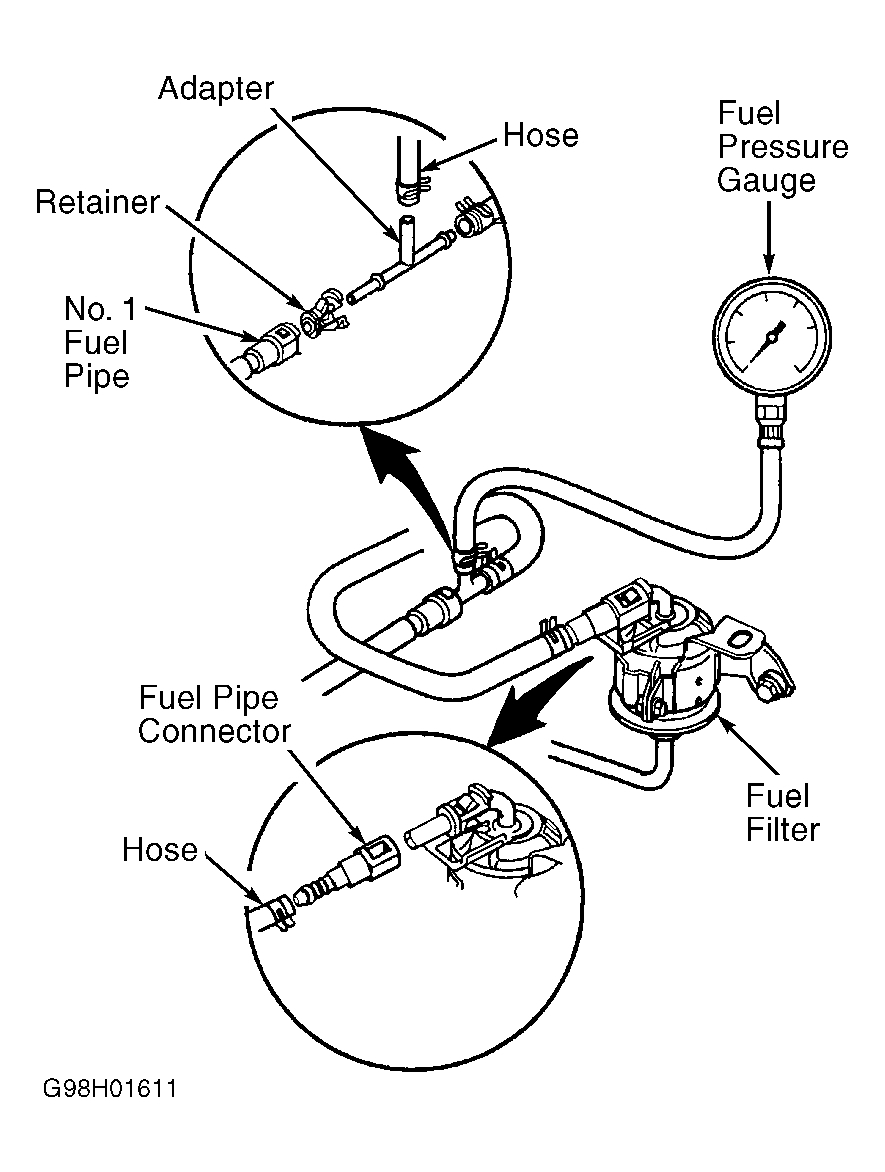 Adapter

Hose

Fuel Pressure Gauge

Retainer

No. 1 Fuel Pipe

Fuel Pipe Connector

Hose

Fuel Filter

G98H01611