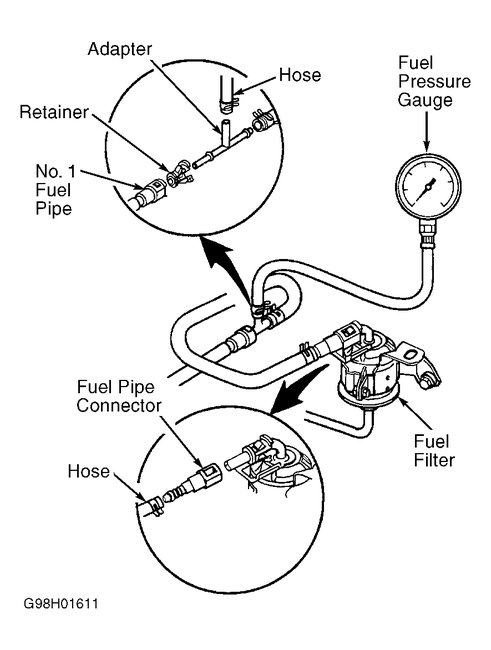 Adapter
Hose
Fuel Pressure Gauge
Retainer
No. 1 Fuel Pipe
Fuel Pipe Connector
Hose
Fuel Filter
G98H01611