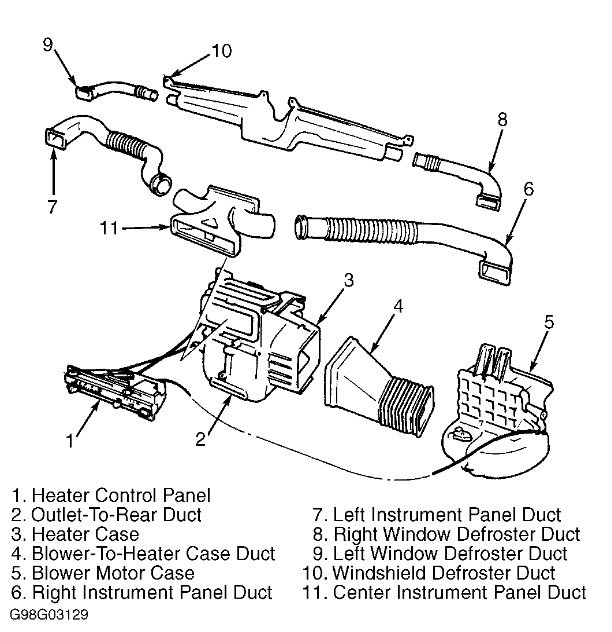 9
10
8
7
6
11
3
4
5
1
2

1. Heater Control Panel
2. Outlet-To-Rear Duct
3. Heater Case
4. Blower-To-Heater Case Duct
5. Blower Motor Case
6. Right Instrument Panel Duct

7. Left Instrument Panel Duct
8. Right Window Defroster Duct
9. Left Window Defroster Duct
10. Windshield Defroster Duct
11. Center Instrument Panel Duct

G98G03129