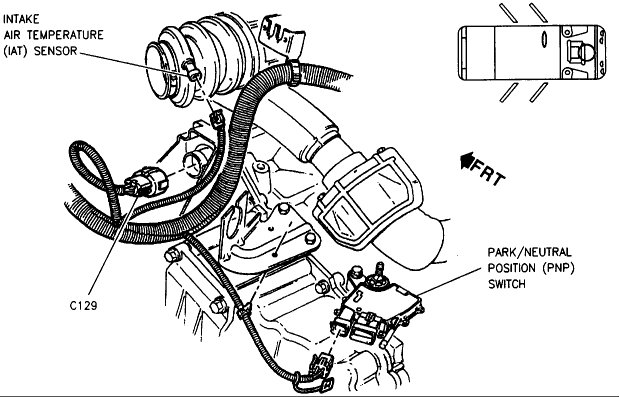 INTAKE
AIR TEMPERATURE
(IAT) SENSOR

FRT

PARK/NEUTRAL
POSITION (PNP)
SWITCH

C129